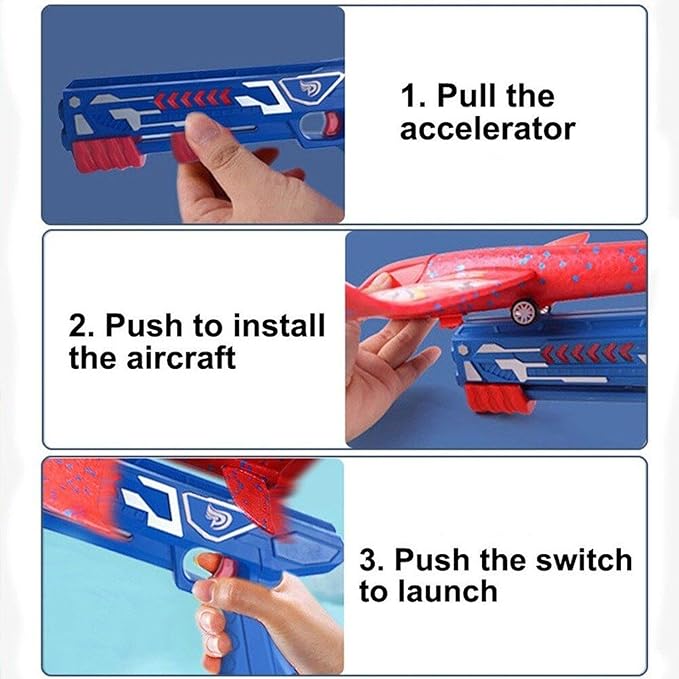 1. Pull the accelerator

2. Push to install the aircraft

3. Push the switch to launch